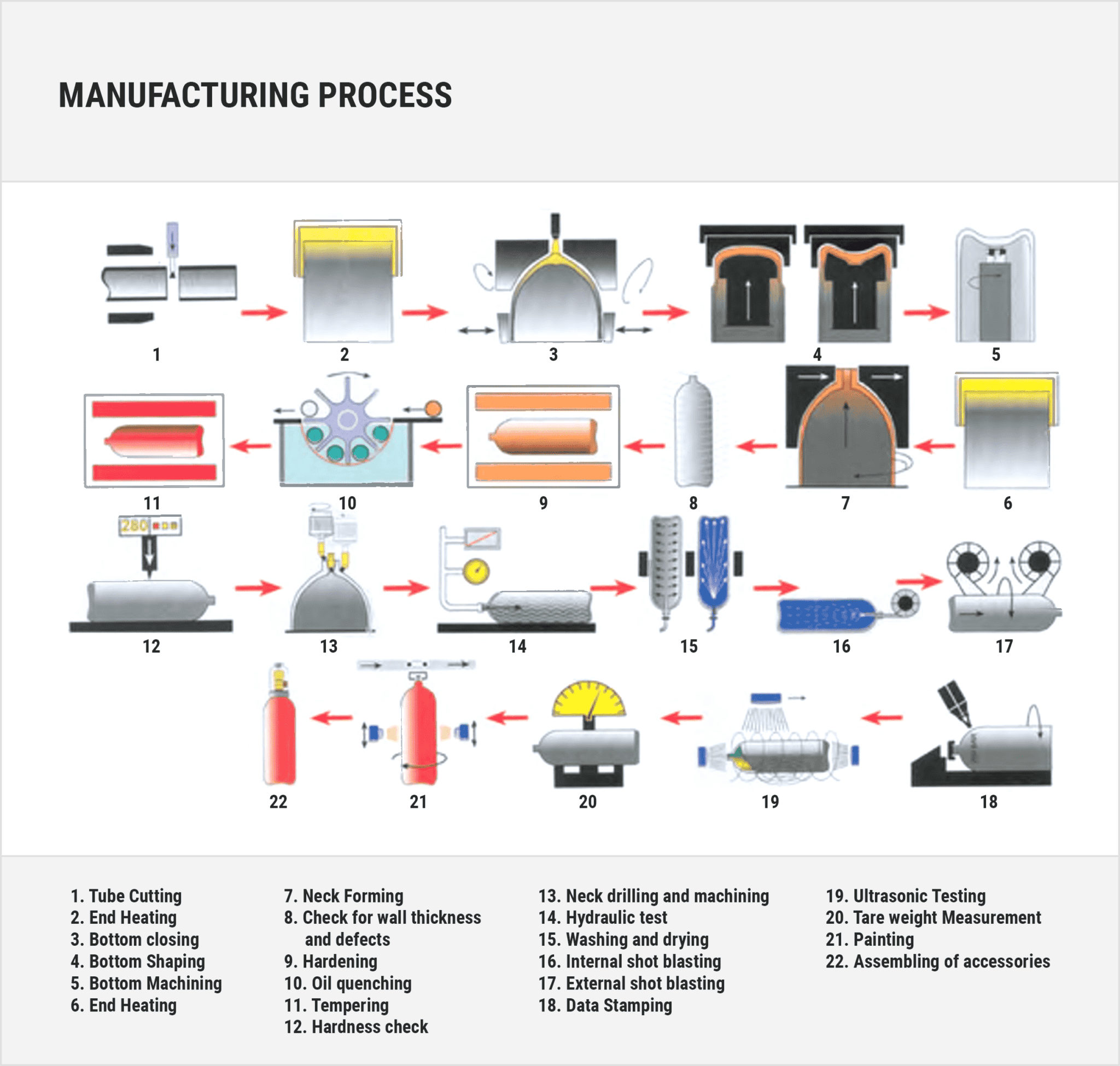 MANUFACTURING PROCESS

1
2
3
4
5

11
10
9
8
7
6

280

12
13
14
15
16
17

22
21
20
19
18

1. Tube Cutting
2. End Heating
3. Bottom closing
4. Bottom Shaping
5. Bottom Machining
6. End Heating

7. Neck Forming
8. Check for wall thickness and defects
9. Hardening
10. Oil quenching
11. Tempering
12. Hardness check

13. Neck drilling and machining
14. Hydraulic test
15. Washing and drying
16. Internal shot blasting
17. External shot blasting
18. Data Stamping

19. Ultrasonic Testing
20. Tare weight Measurement
21. Painting
22. Assembling of accessories